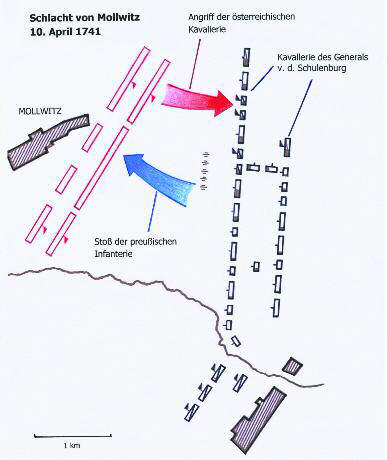 Schlacht von Mollwitz
10. April 1741

Angriff der österreichischen Kavallerie

Kavallerie des Generals v. d. Schulenburg

MOLLWITZ

Stoß der preußischen Infanterie

1 km